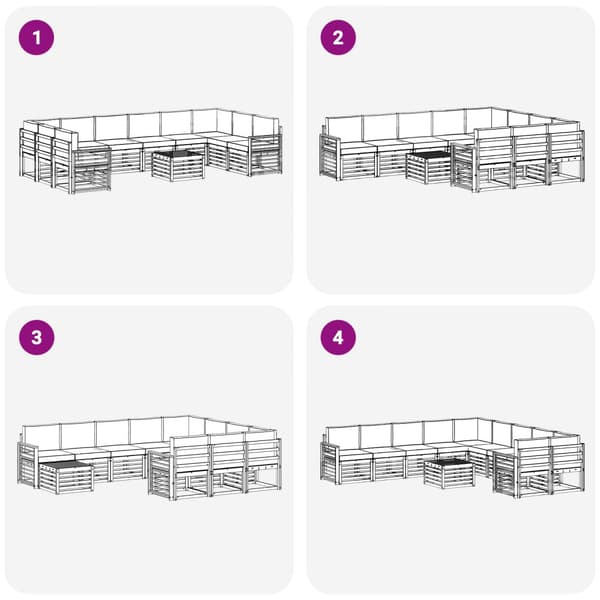 1

2

3

4