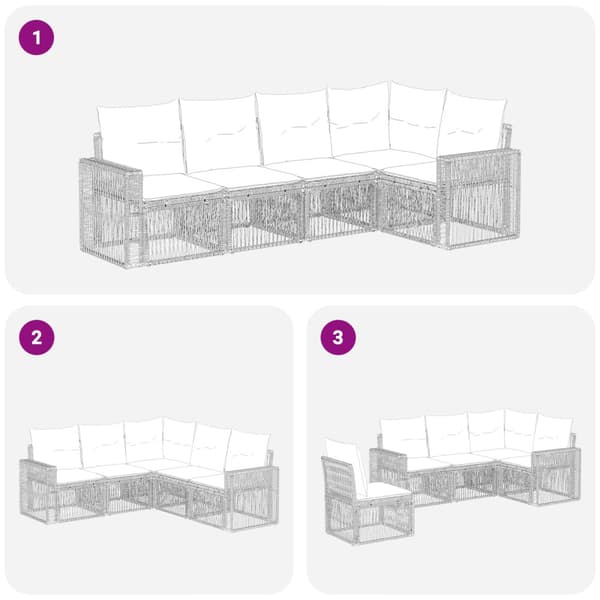 1

2

3