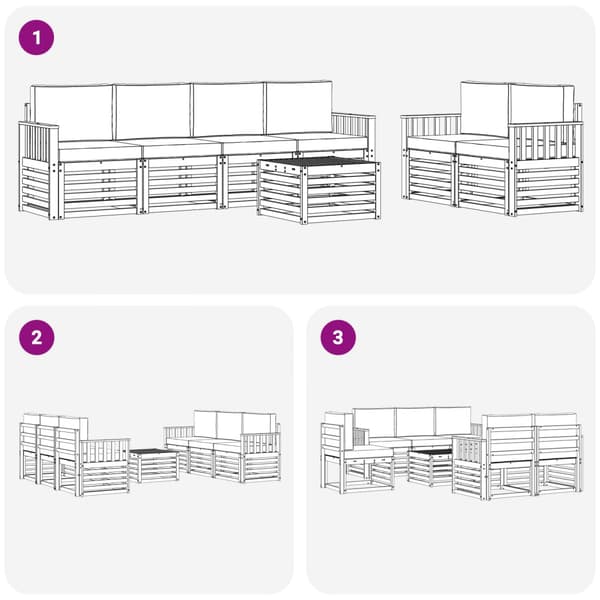 1

2

3