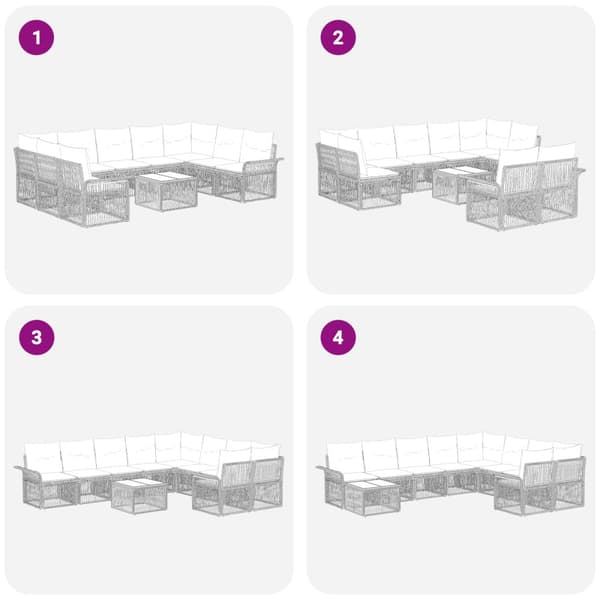 1

2

3

4