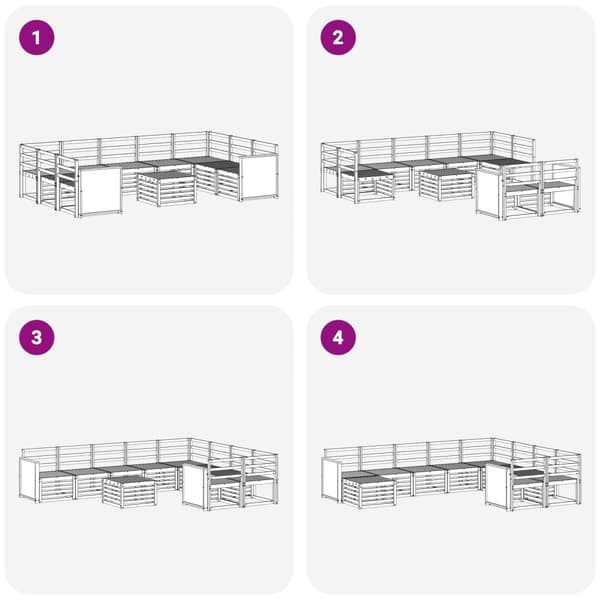 1

2

3

4