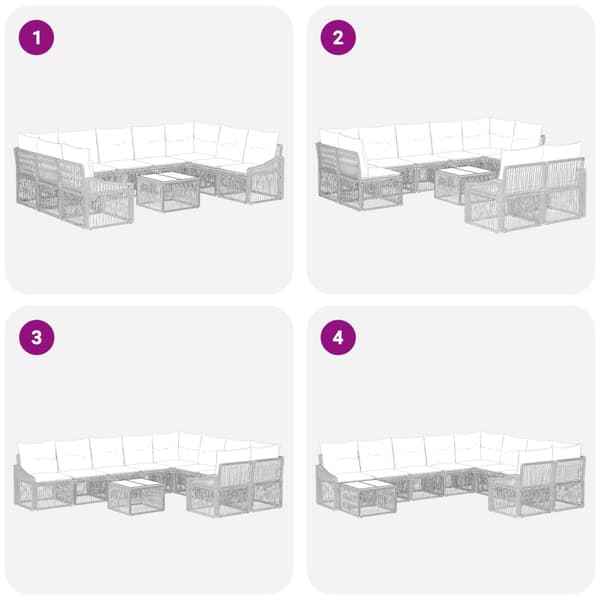 1

2

3

4