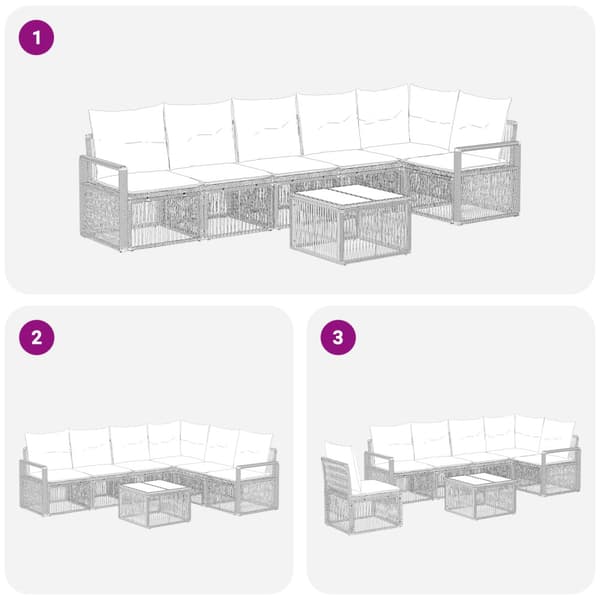 1

2

3