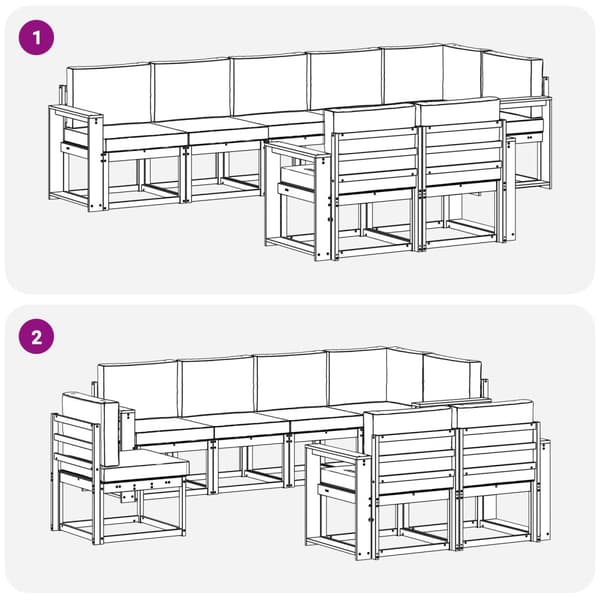 1

2