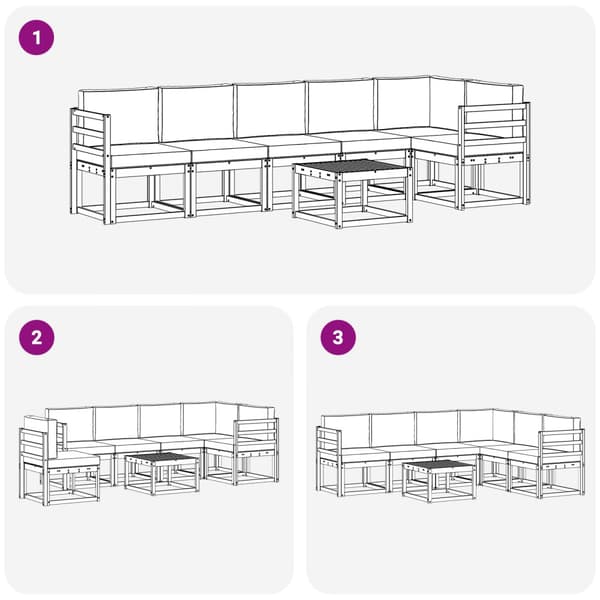 1

2

3