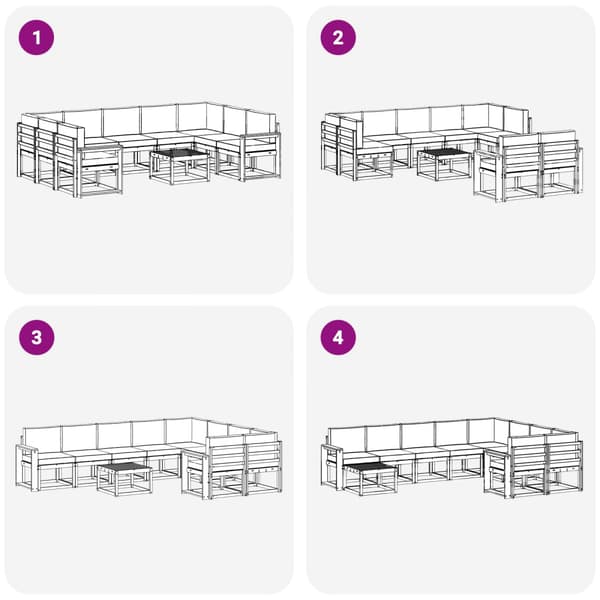 1

2

3

4