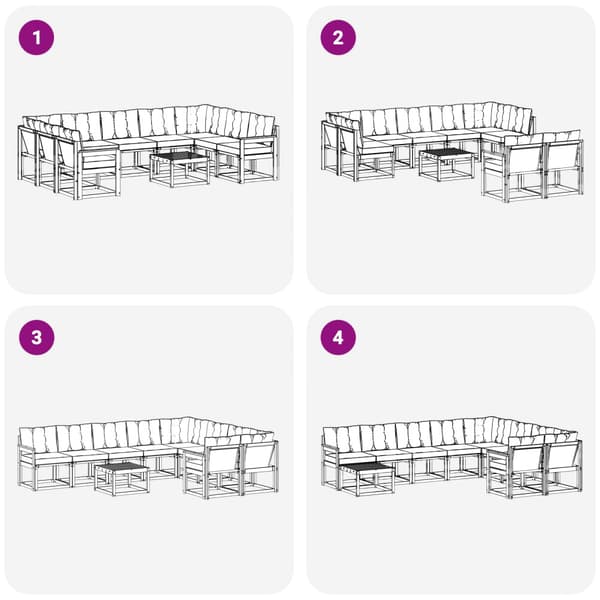 1

2

3

4