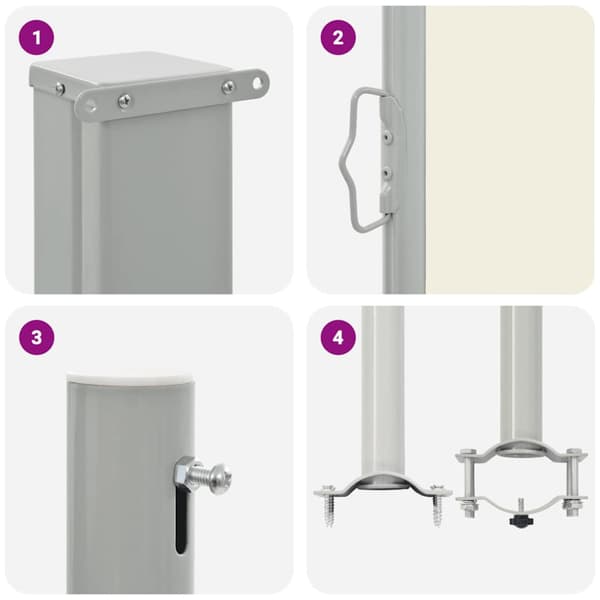 1

2

3

4