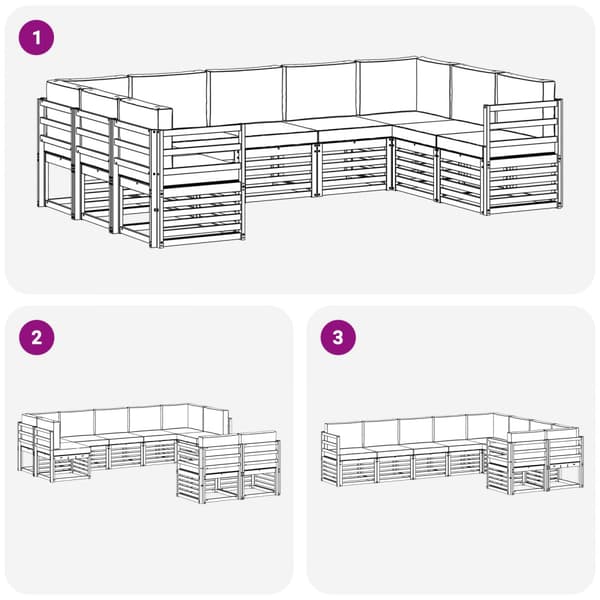 1

2

3