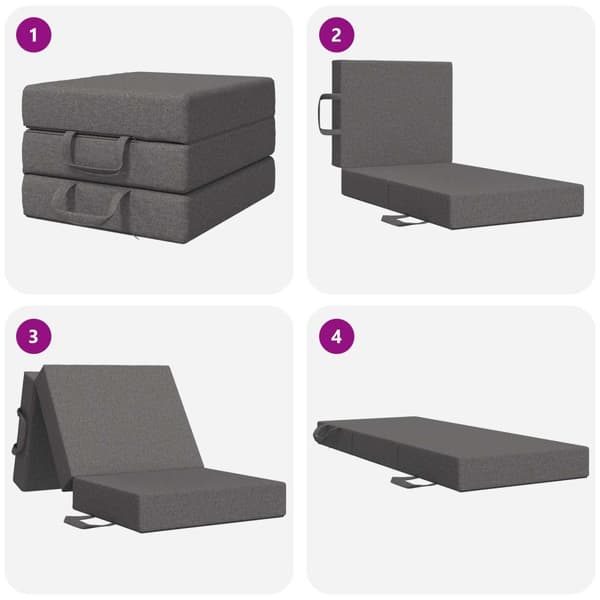 1

2

3

4