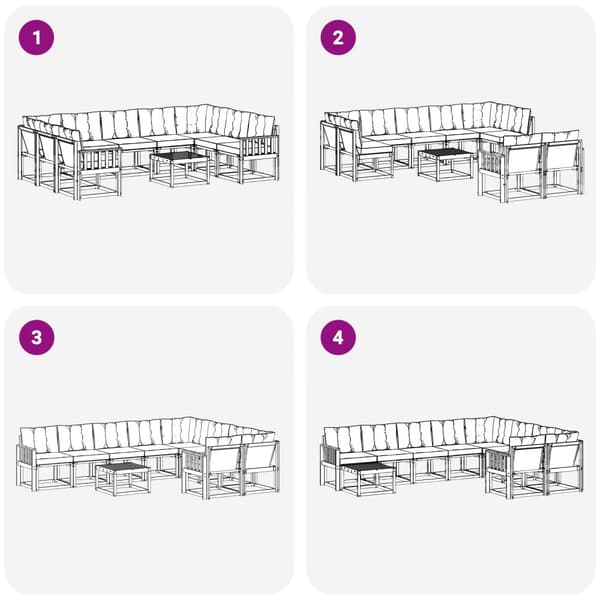 1

2

3

4