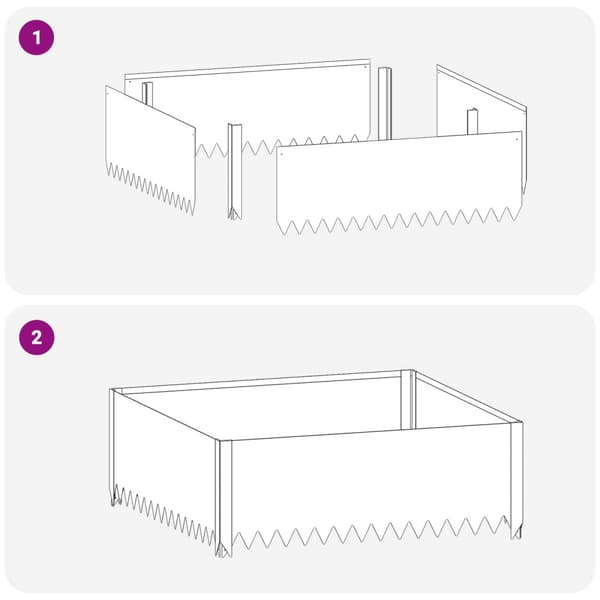 1

2