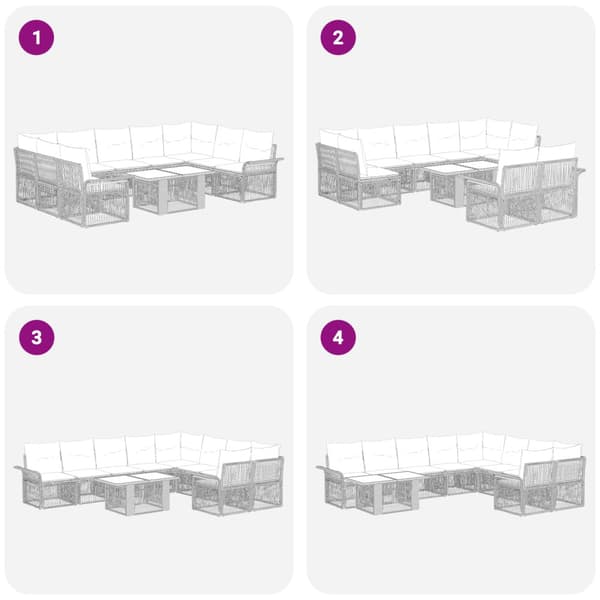 1

2

3

4