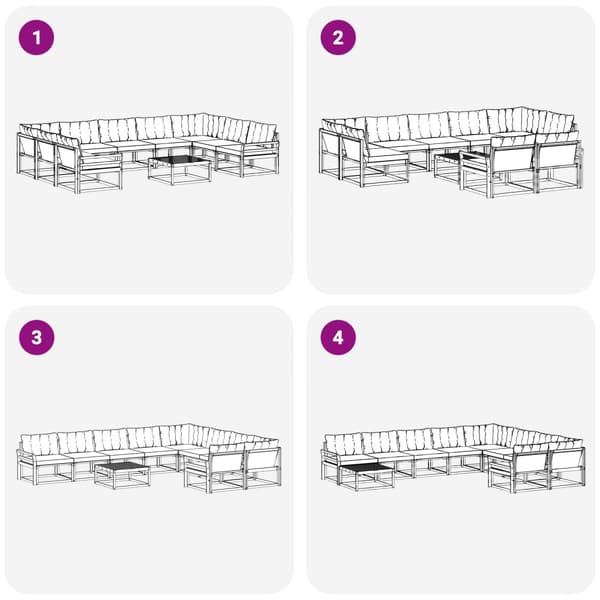 1

2

3

4