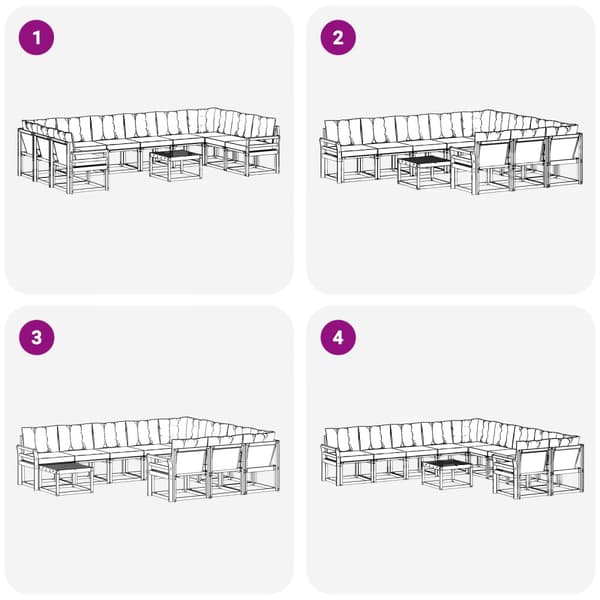 1

2

3

4