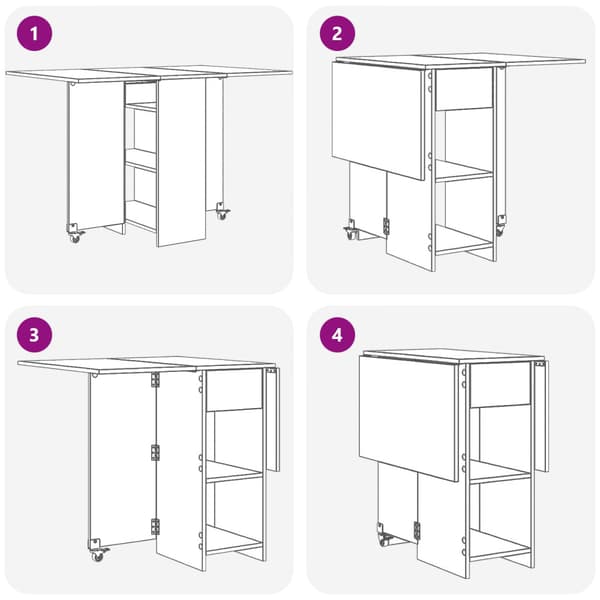 1

2

3

4