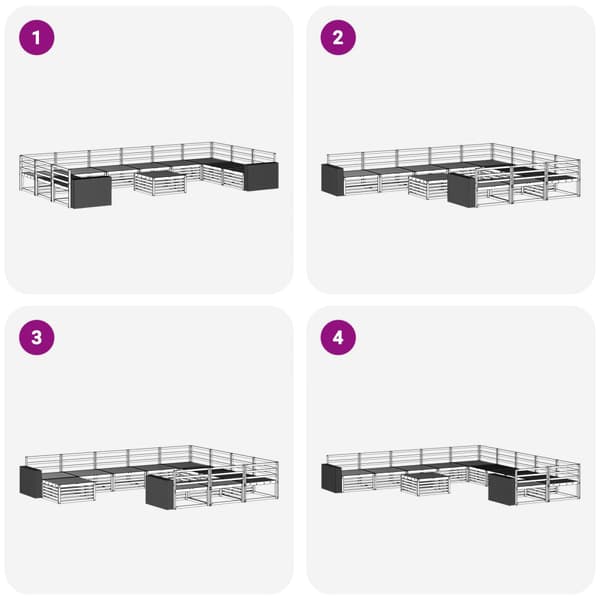 1

2

3

4