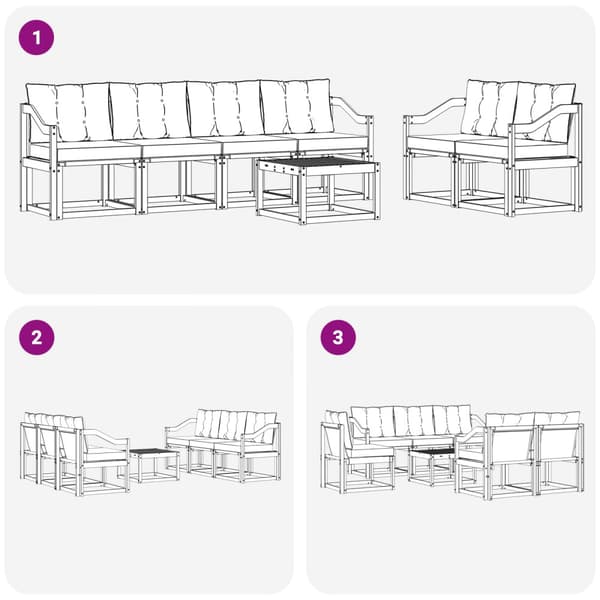 1

2

3