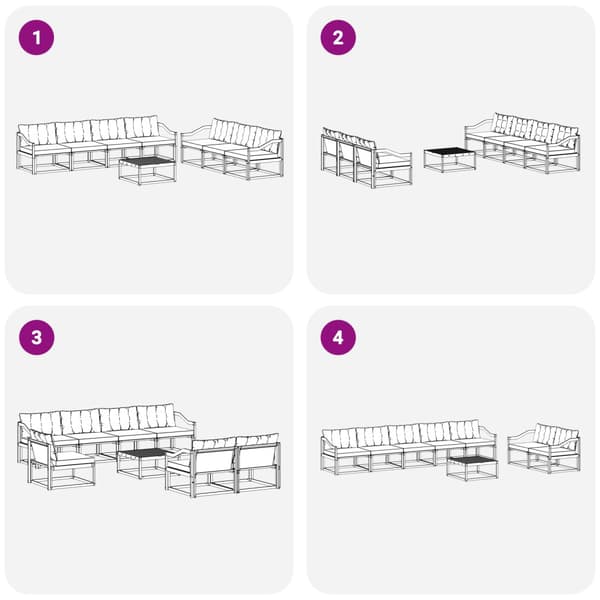 1

2

3

4