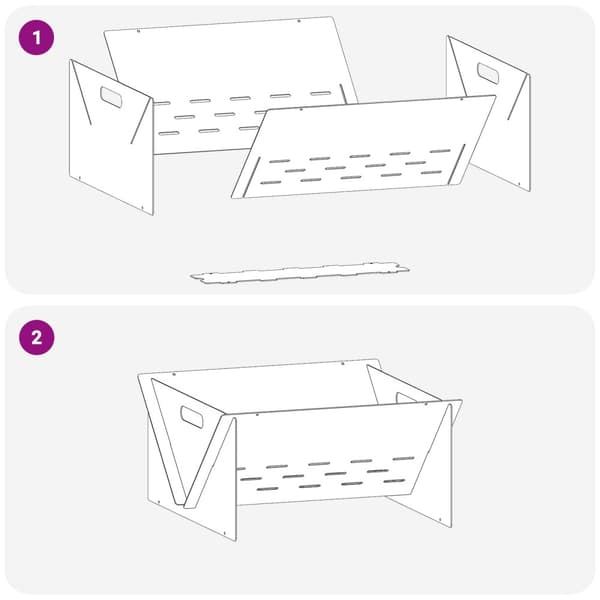 1

2