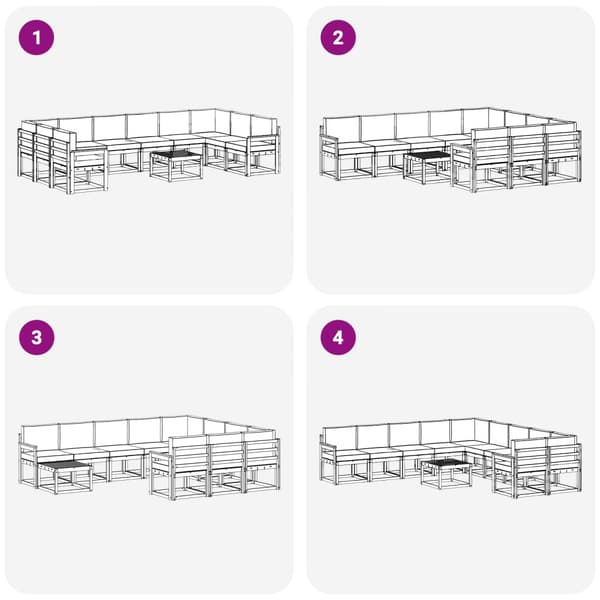 1

2

3

4