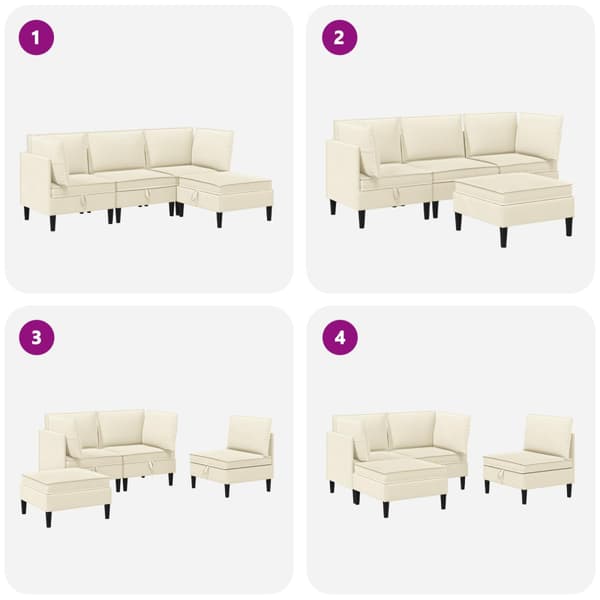 1

2

3

4