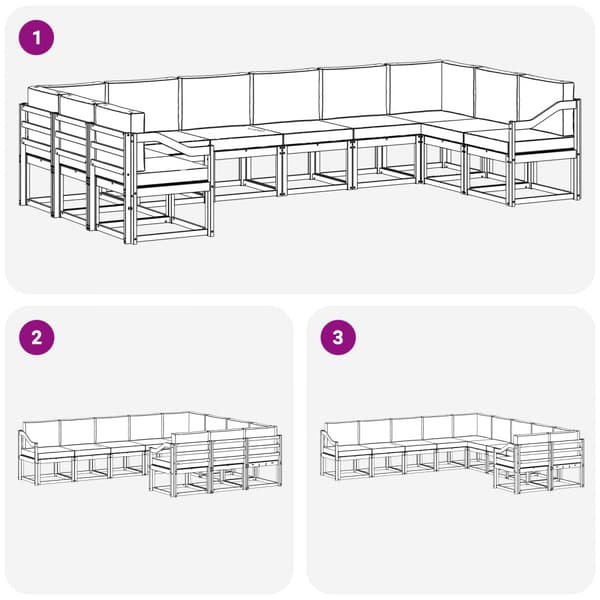 1

2

3