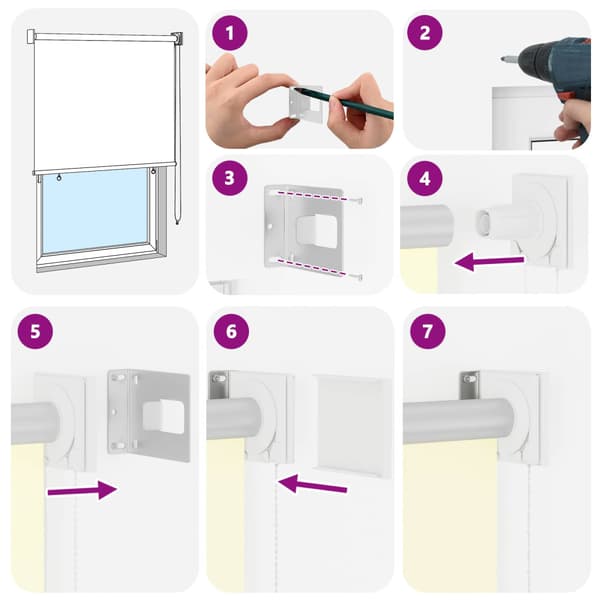 1
2
3
4
5
6
7