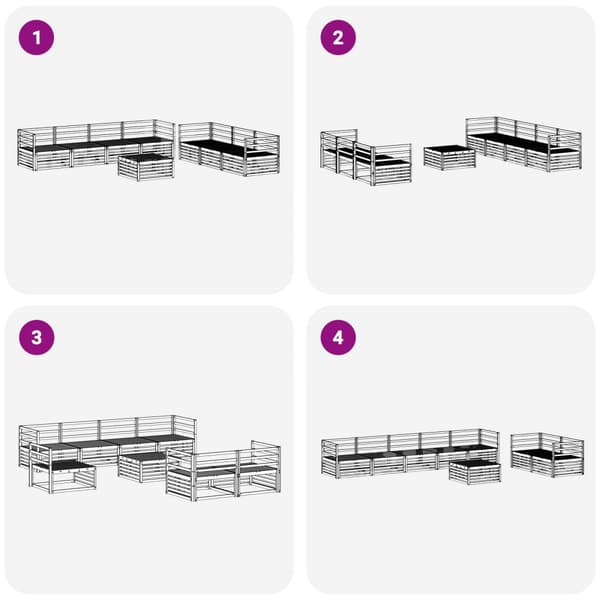 1

2

3

4