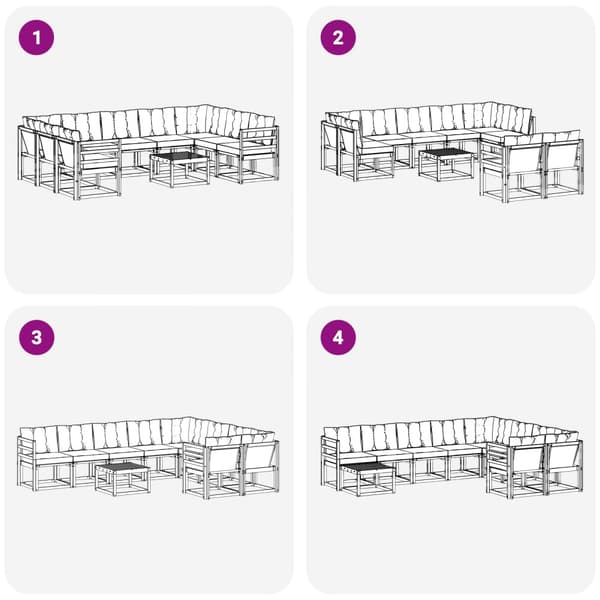 1

2

3

4