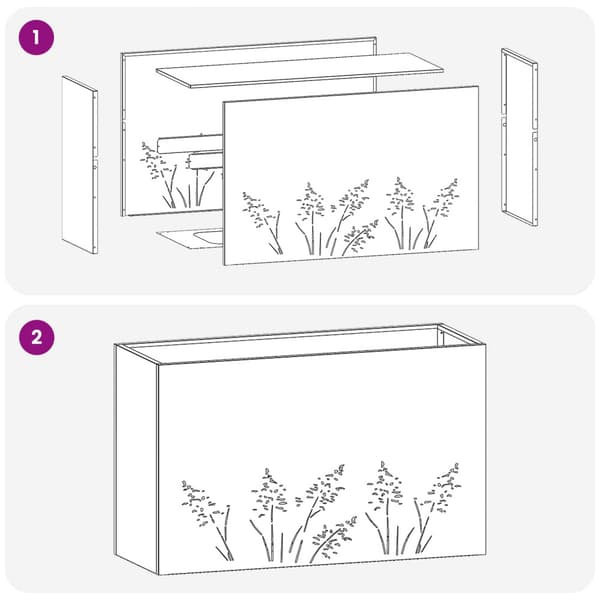 1

2