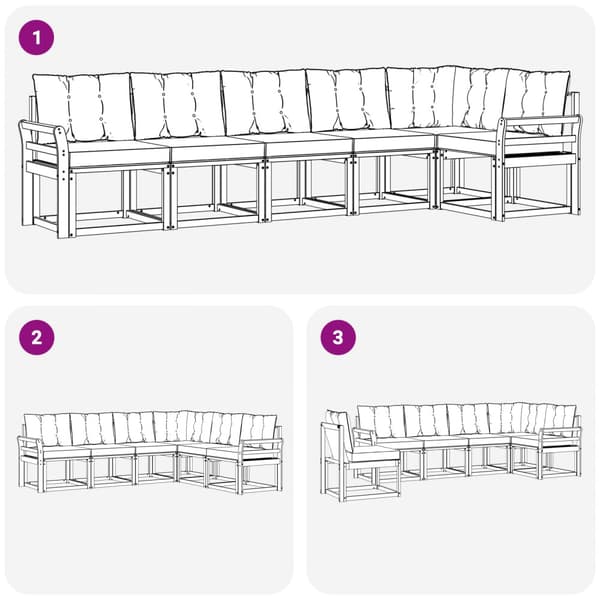 1

2

3