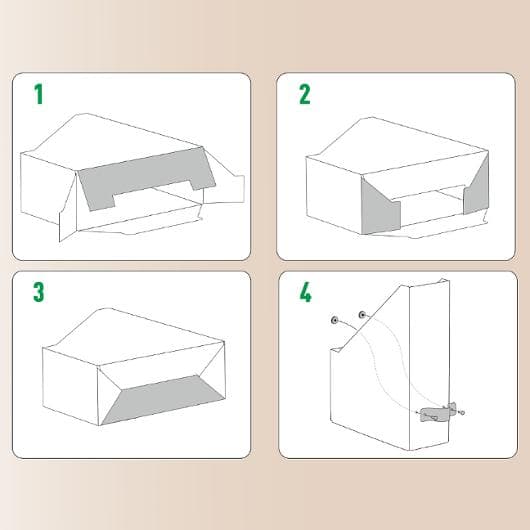 1

2

3

4