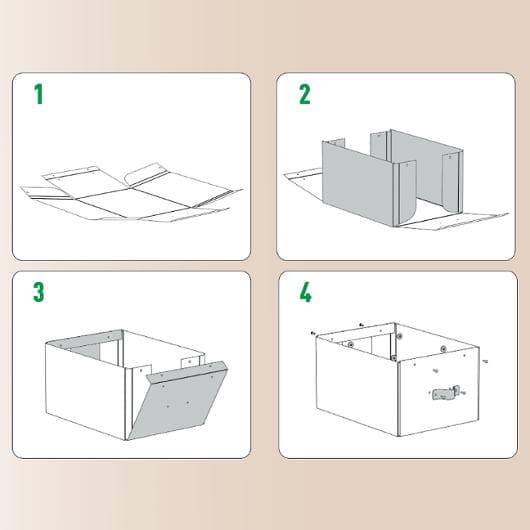 1

2

3

4