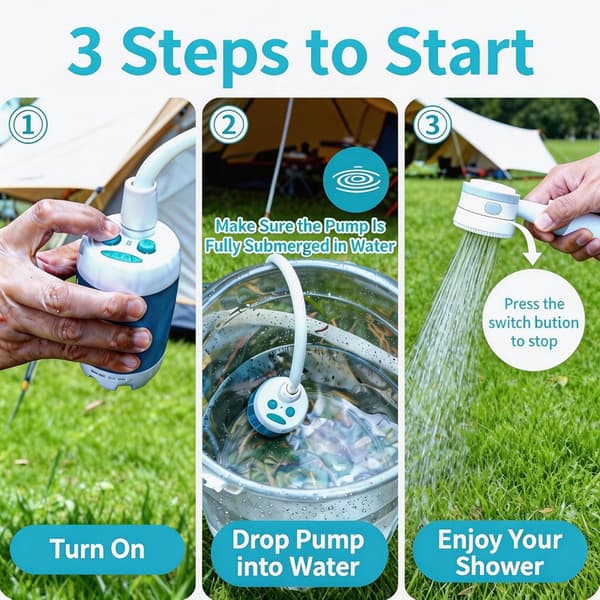 3 Steps to Start

①

Turn On

②

Make Sure the Pump Is Fully Submerged in Water

Drop Pump into Water

③

Press the switch bution to stop

Enjoy Your Shower