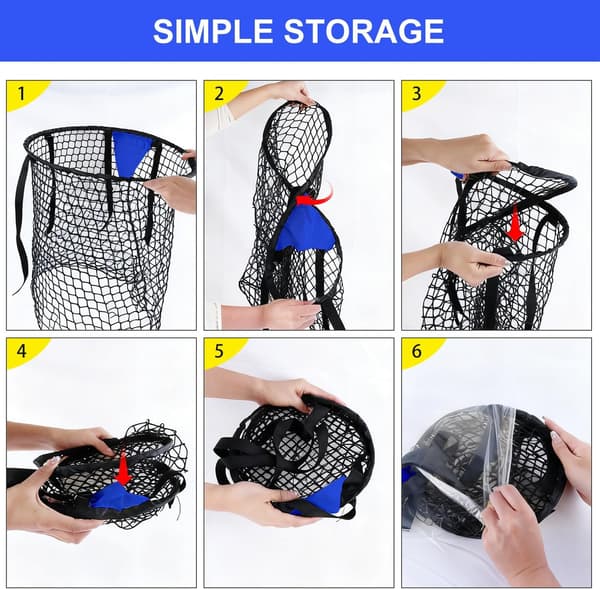 SIMPLE STORAGE

1

2

3

4

5

6