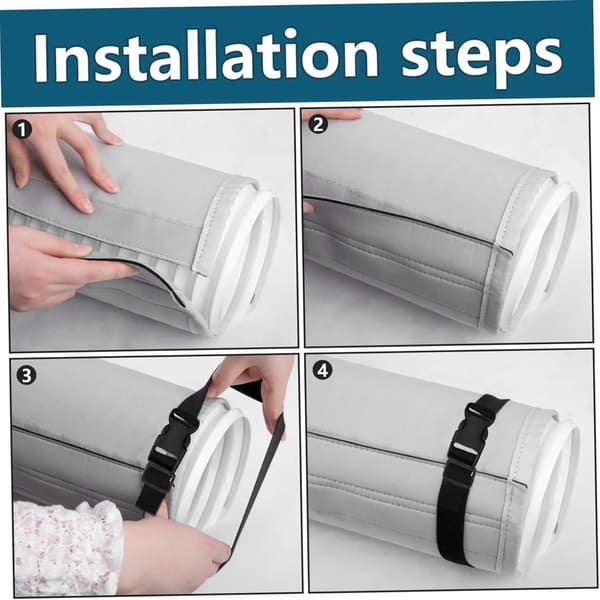 Installation steps

1

2

3

4