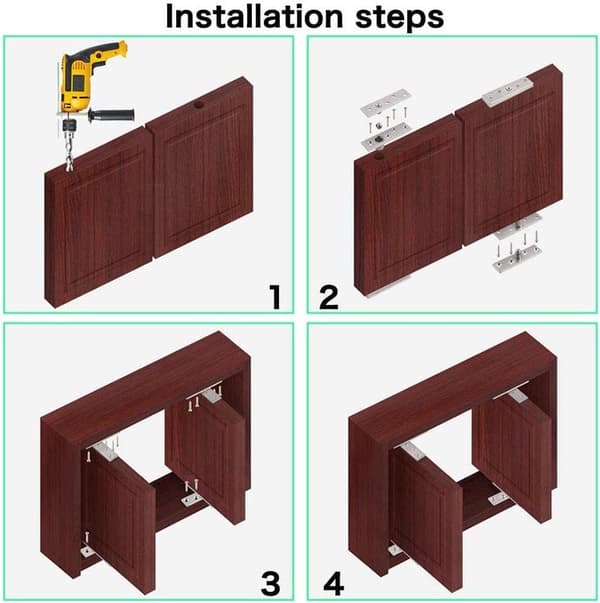 Installation steps

1

2

3

4