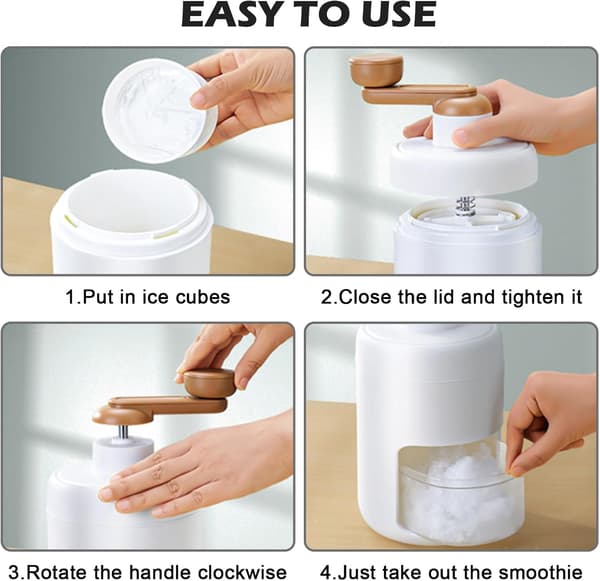 EASY TO USE

1.Put in ice cubes

2.Close the lid and tighten it

3.Rotate the handle clockwise

4.Just take out the smoothie