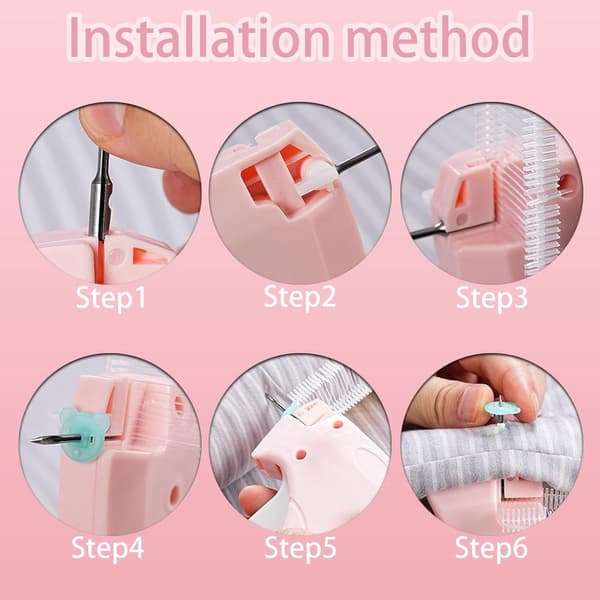 Installation method

Step1

Step2

Step3

Step4

Step5

Step6