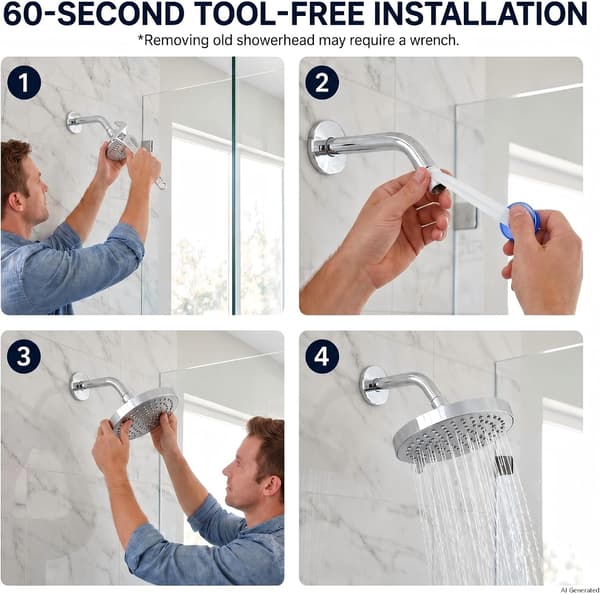 60-SECOND TOOL-FREE INSTALLATION

*Removing old showerhead may require a wrench.

1

2

3

4

AI Generated