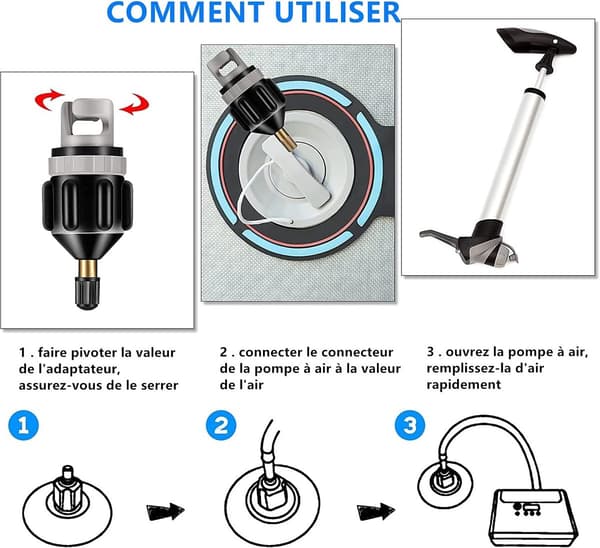 COMMENT UTILISER

1 . faire pivoter la valeur de l'adaptateur, assurez-vous de le serrer

2 . connecter le connecteur de la pompe à air à la valeur de l'air

3 . ouvrez la pompe à air, remplissez-la d'air rapidement

1

2

3