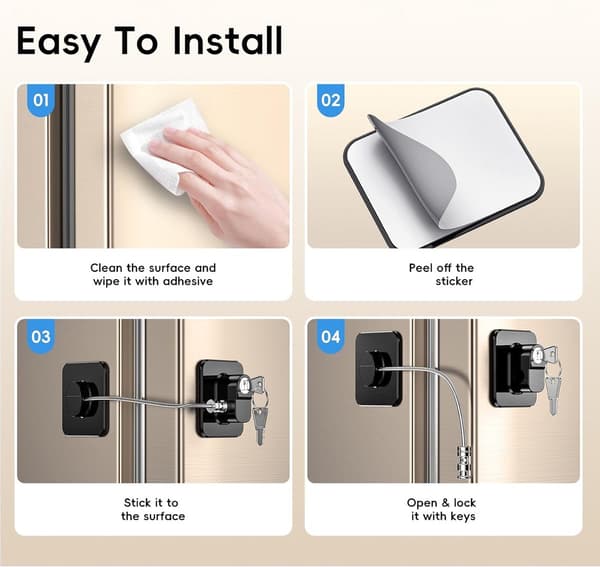 Easy To Install

01

Clean the surface and wipe it with adhesive

02

Peel off the sticker

03

Stick it to the surface

04

Open & lock it with keys