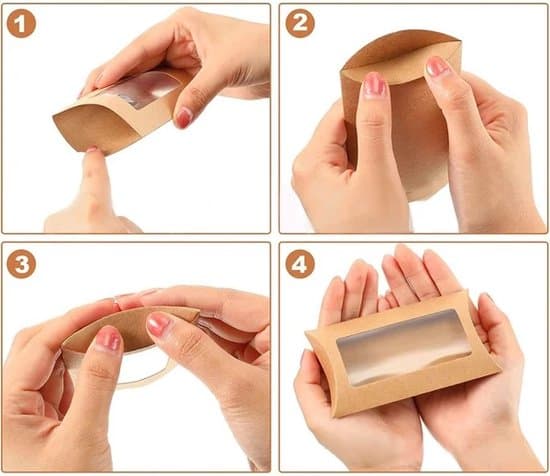 1

2

3

4