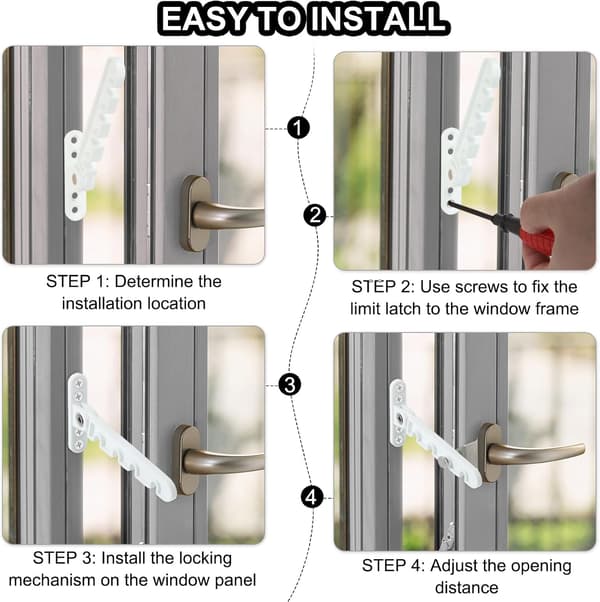 EASY TO INSTALL

1

STEP 1: Determine the installation location

2

STEP 2: Use screws to fix the limit latch to the window frame

3

STEP 3: Install the locking mechanism on the window panel

4

STEP 4: Adjust the opening distance