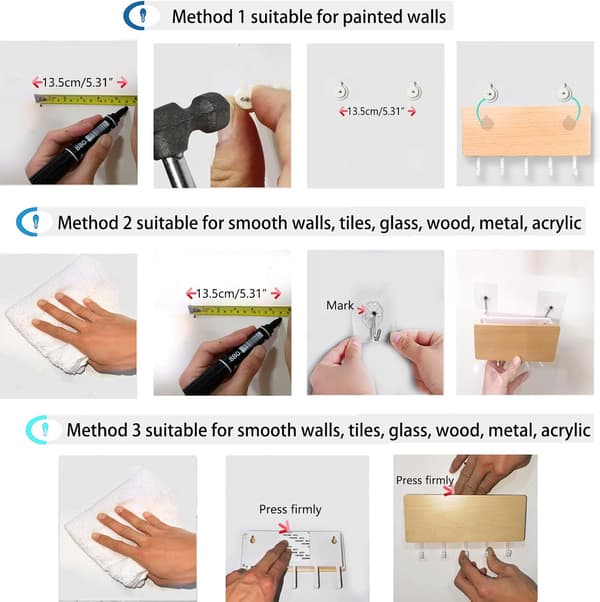 Method 1 suitable for painted walls

13.5cm/5.31"

13.5cm/5.31"

Method 2 suitable for smooth walls, tiles, glass, wood, metal, acrylic

13.5cm/5.31"

Mark

Method 3 suitable for smooth walls, tiles, glass, wood, metal, acrylic

Press firmly

Press firmly