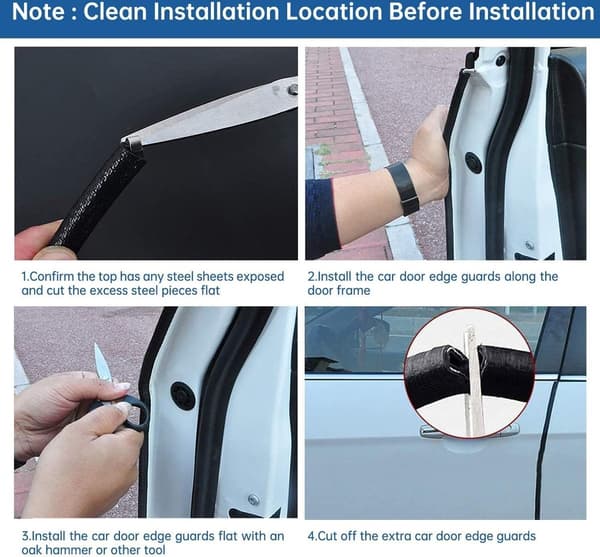 Note : Clean Installation Location Before Installation

1.Confirm the top has any steel sheets exposed and cut the excess steel pieces flat

2.Install the car door edge guards along the door frame

3.Install the car door edge guards flat with an oak hammer or other tool

4.Cut off the extra car door edge guards