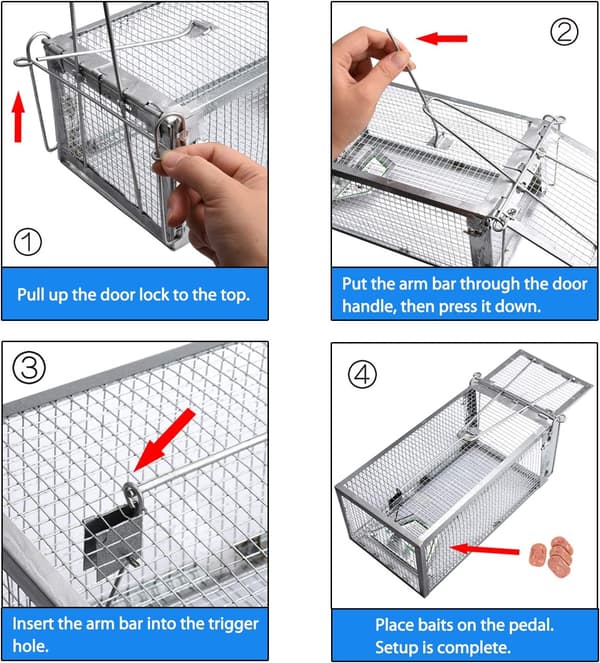 ①

Pull up the door lock to the top.

②

Put the arm bar through the door handle, then press it down.

③

Insert the arm bar into the trigger hole.

④

Place baits on the pedal. Setup is complete.