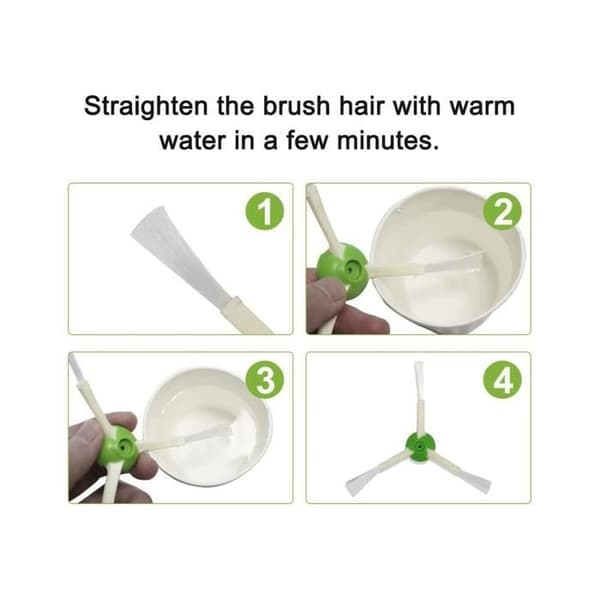 Straighten the brush hair with warm water in a few minutes.

1

2

3

4