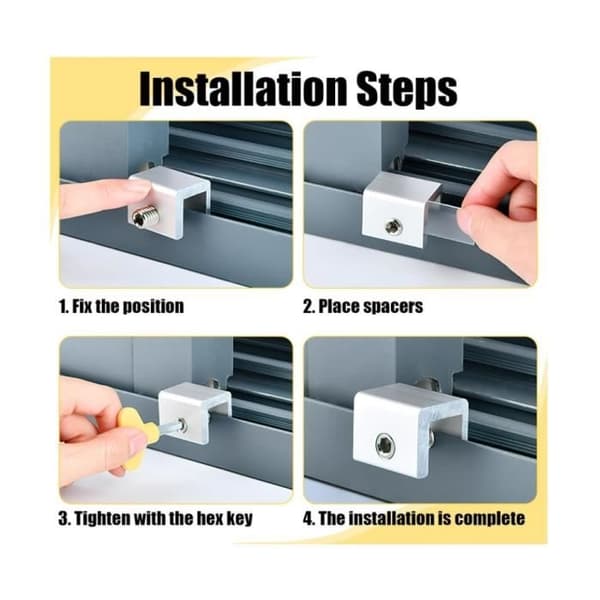 Installation Steps

1. Fix the position

2. Place spacers

3. Tighten with the hex key

4. The installation is complete